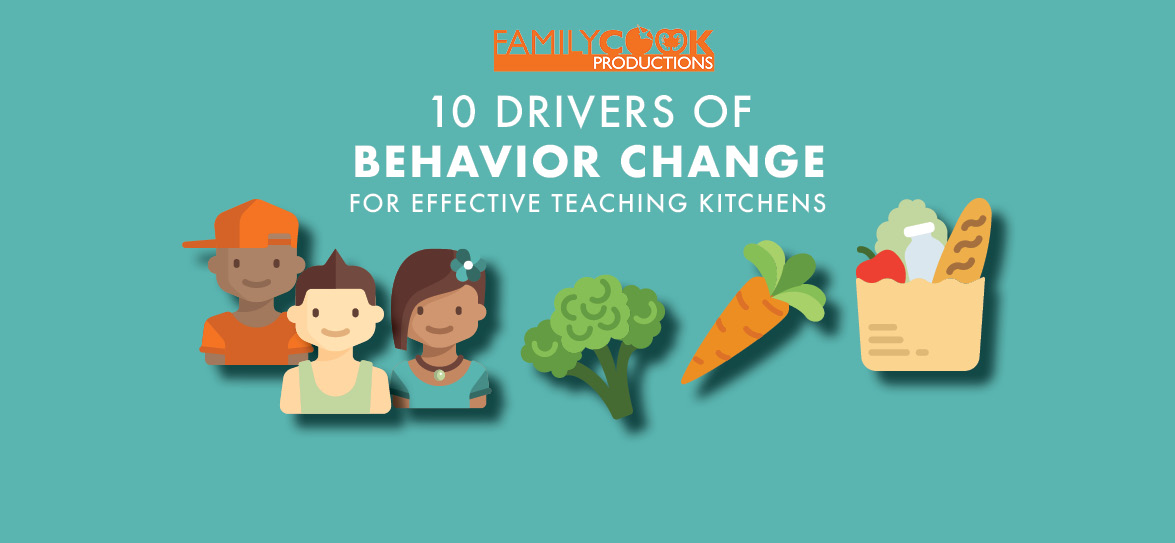 FAMILYCOOK PRODUCTIONS

10 DRIVERS OF
BEHAVIOR CHANGE
FOR EFFECTIVE TEACHING KITCHENS